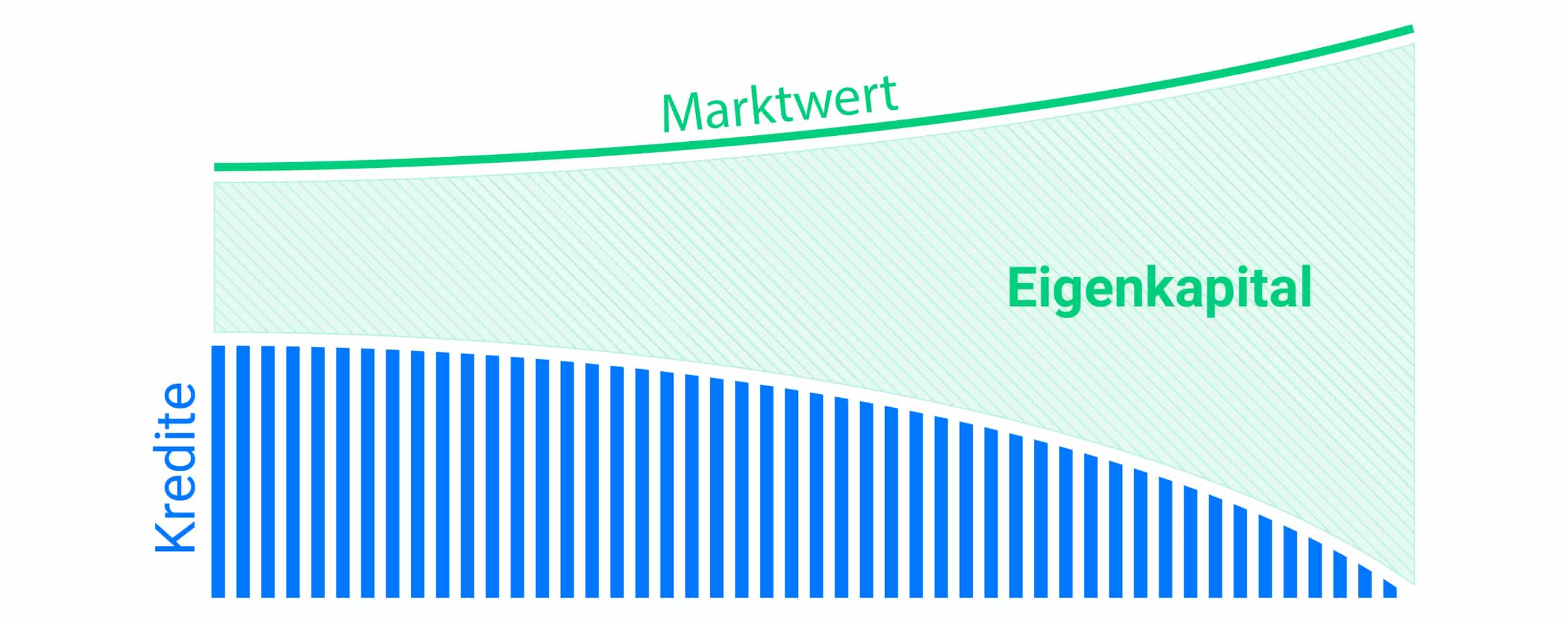 Marktwert

Eigenkapital

Kredite